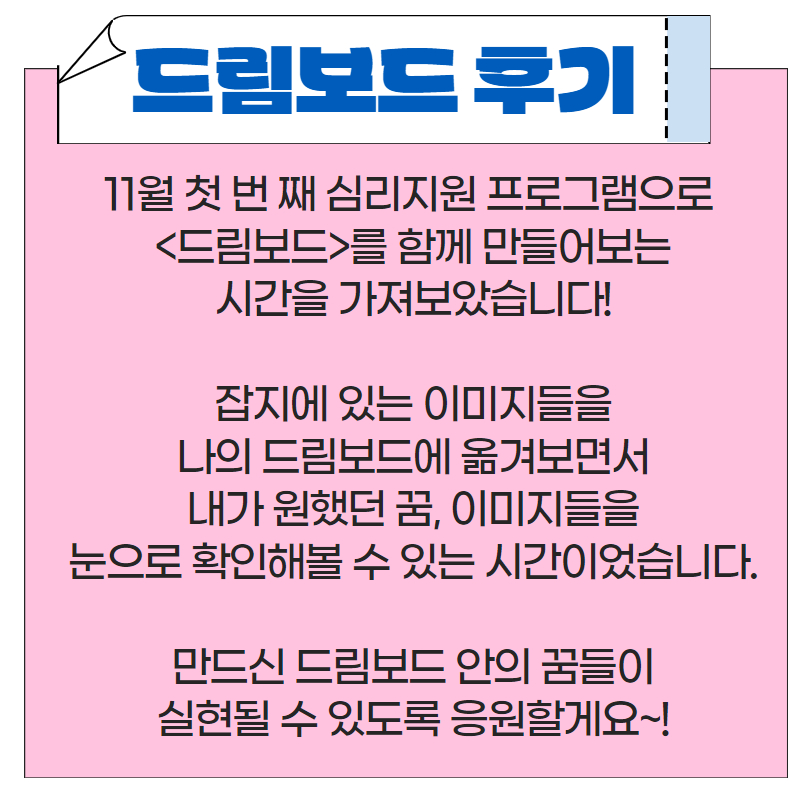 드림보드 후기

11월 첫 번 째 심리지원 프로그램으로 <드림보드>를 함께 만들어보는 시간을 가져보았습니다!

잡지에 있는 이미지들을 나의 드림보드에 옮겨보면서 내가 원했던 꿈, 이미지들을 눈으로 확인해볼 수 있는 시간이었습니다.

만드신 드림보드 안의 꿈들이 실현될 수 있도록 응원할게요~!